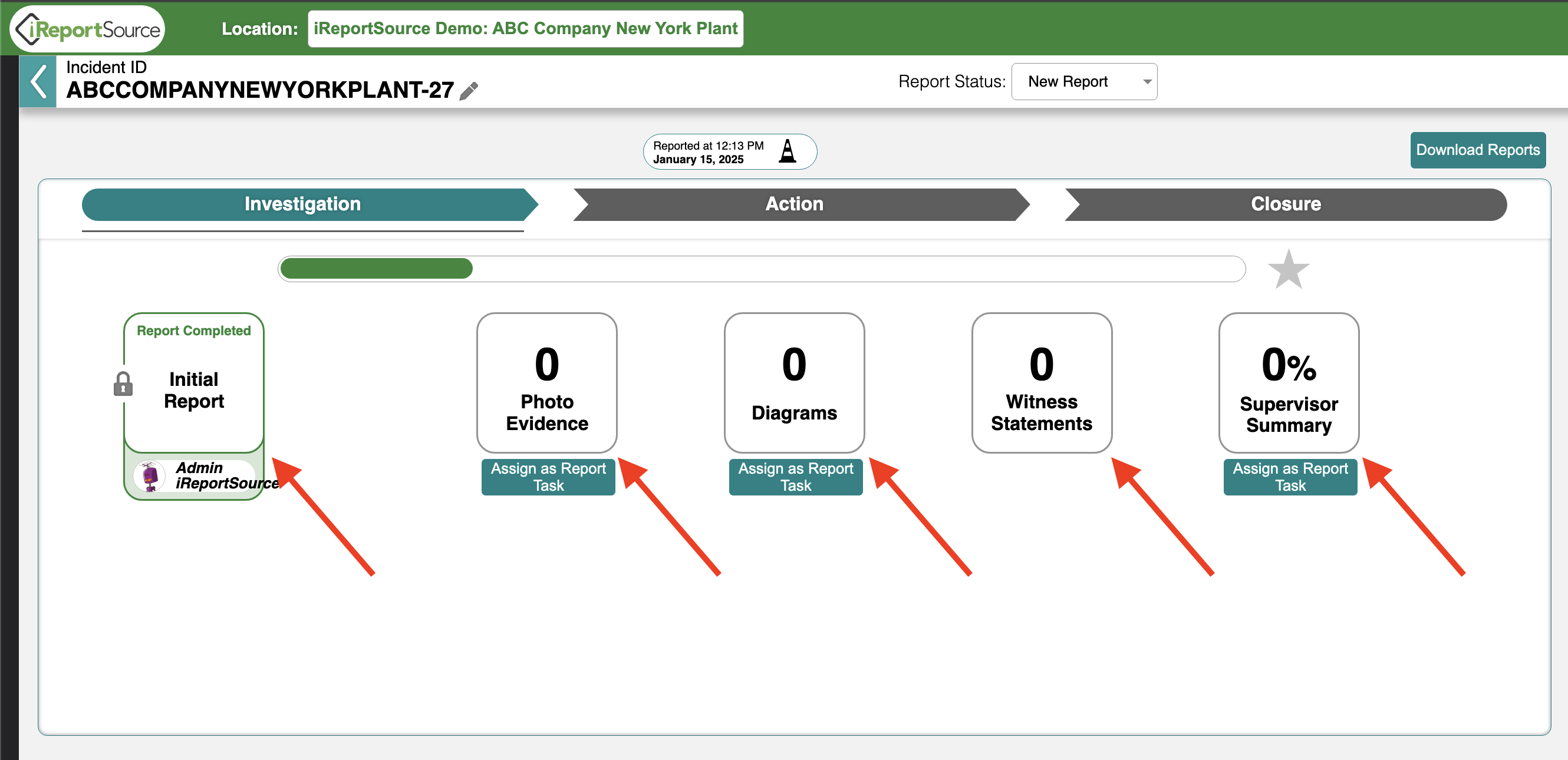 iReportSource

Location: iReportSource Demo: ABC Company New York Plant

Incident ID
ABCCOMPANYNEWYORKPLANT-27

Report Status: New Report

Reported at 12:13 PM
January 15, 2025

Download Reports

Investigation

Action

Closure

Report Completed
Initial Report
Admin
iReportSource

0
Photo Evidence
Assign as Report Task

0
Diagrams
Assign as Report Task

0
Witness Statements

0%
Supervisor Summary
Assign as Report Task